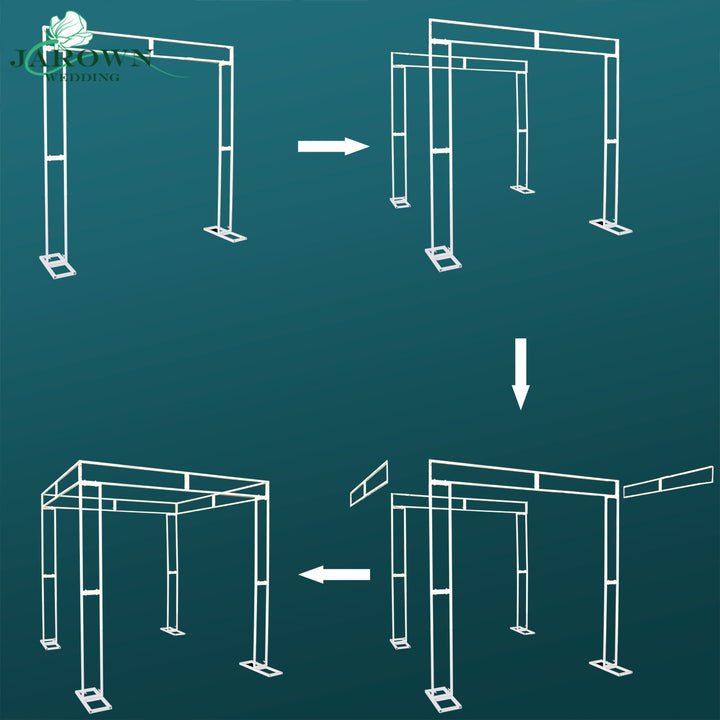 JAROWN
WEDDING