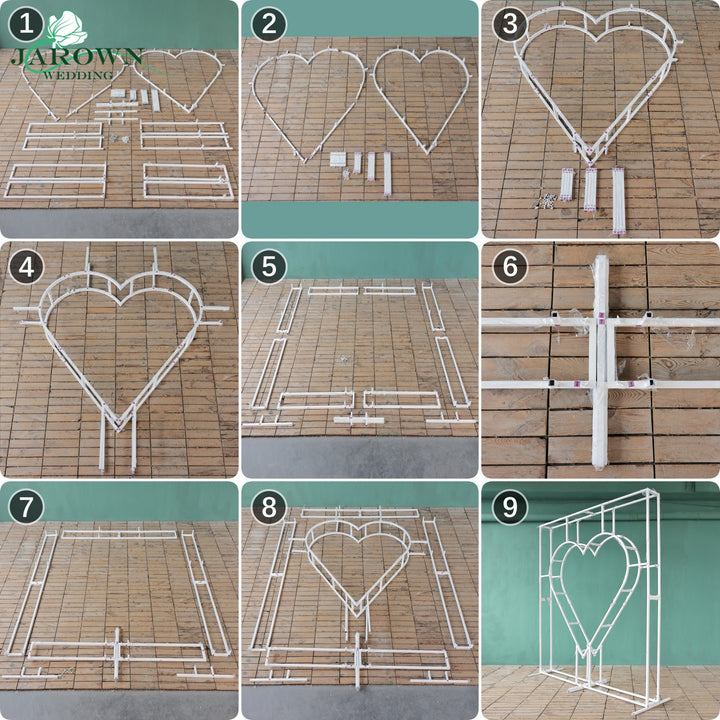 1
JAROWN
WEDDING

2

3

4

5

6

7

8

9