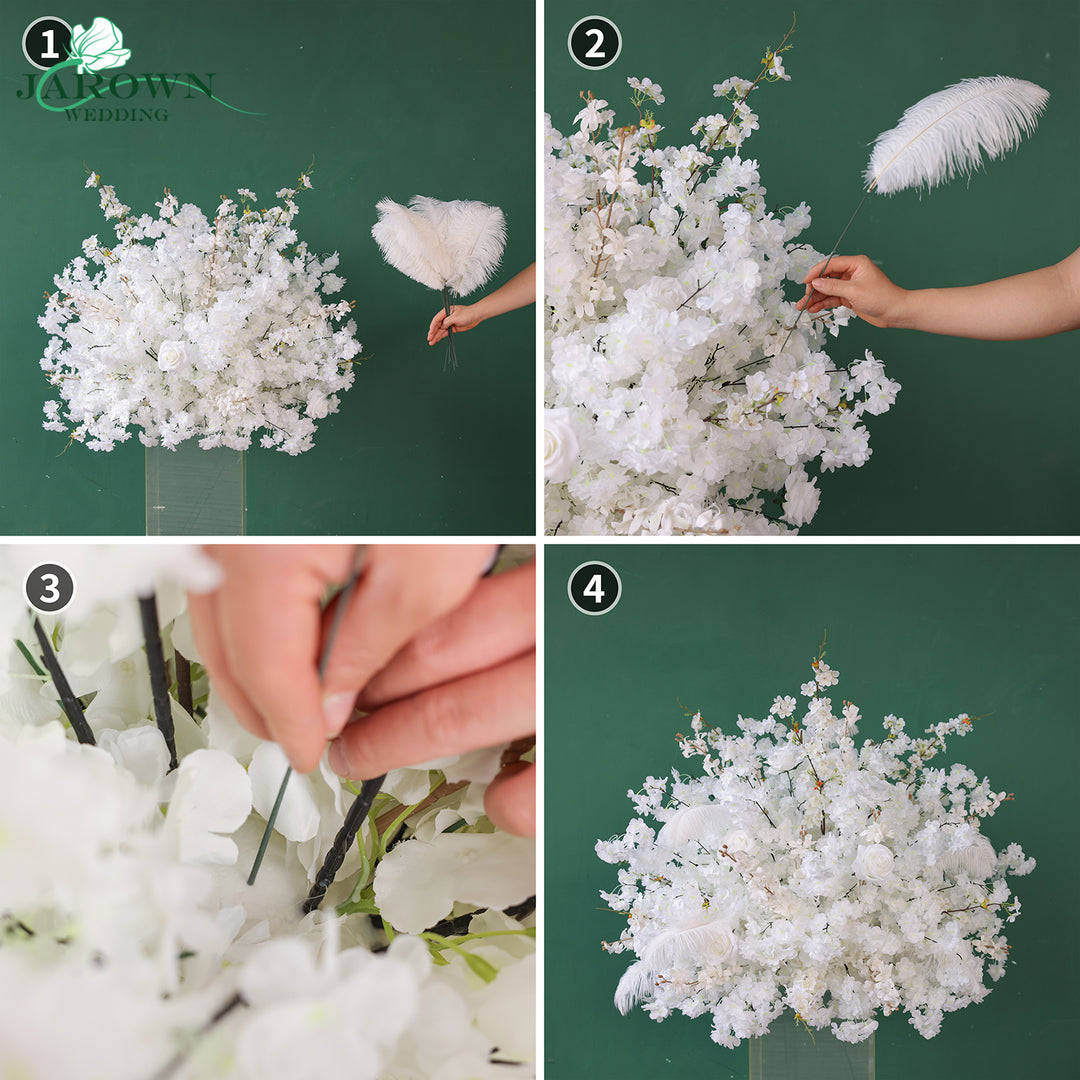 1
JAROWN
WEDDING

2

3

4